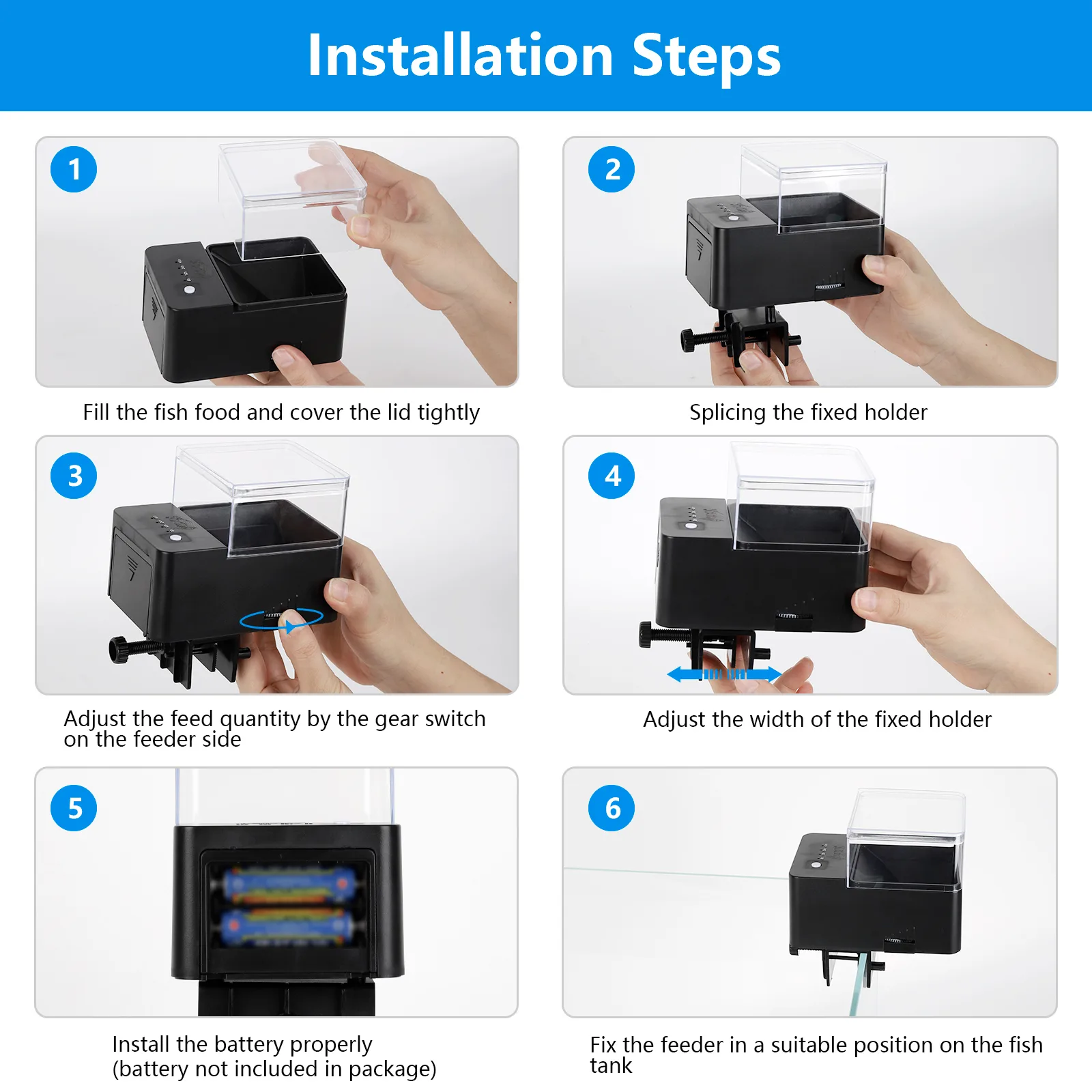 Installation Steps

1

Fill the fish food and cover the lid tightly

2

Splicing the fixed holder

3

Adjust the feed quantity by the gear switch on the feeder side

4

Adjust the width of the fixed holder

5

Install the battery properly
(battery not included in package)

6

Fix the feeder in a suitable position on the fish tank