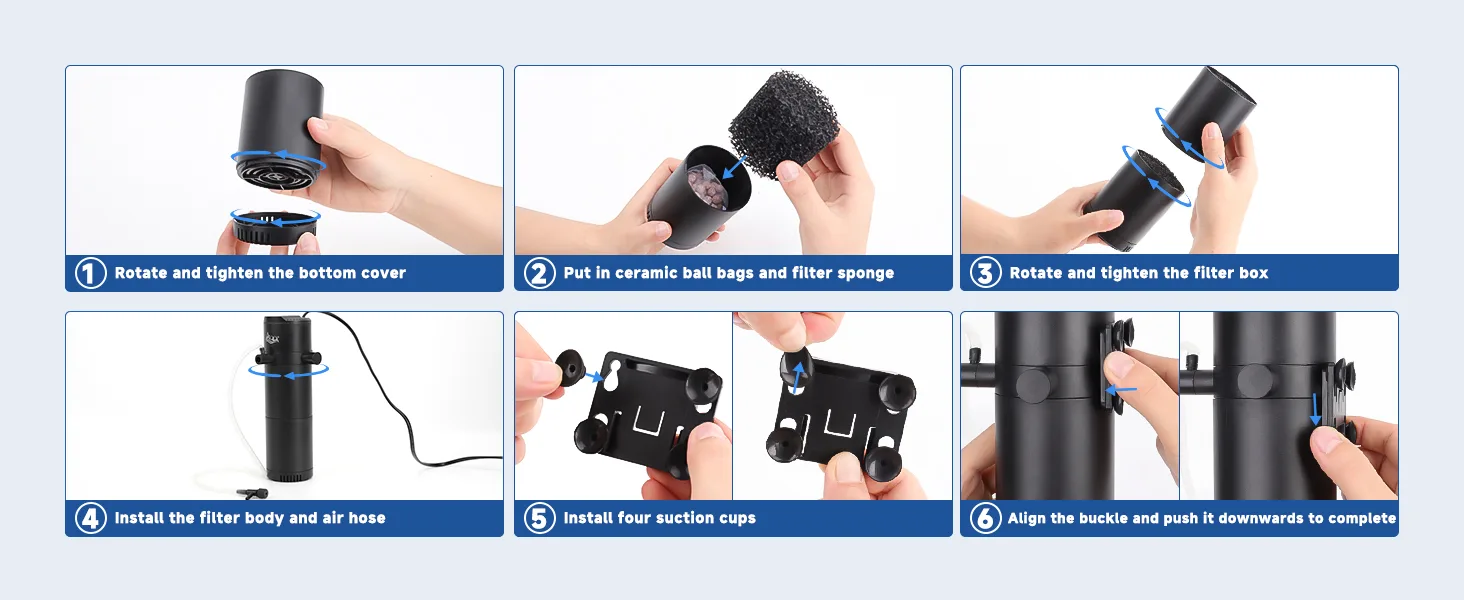 1 Rotate and tighten the bottom cover

2 Put in ceramic ball bags and filter sponge

3 Rotate and tighten the filter box

4 Install the filter body and air hose

5 Install four suction cups

6 Align the buckle and push it downwards to complete