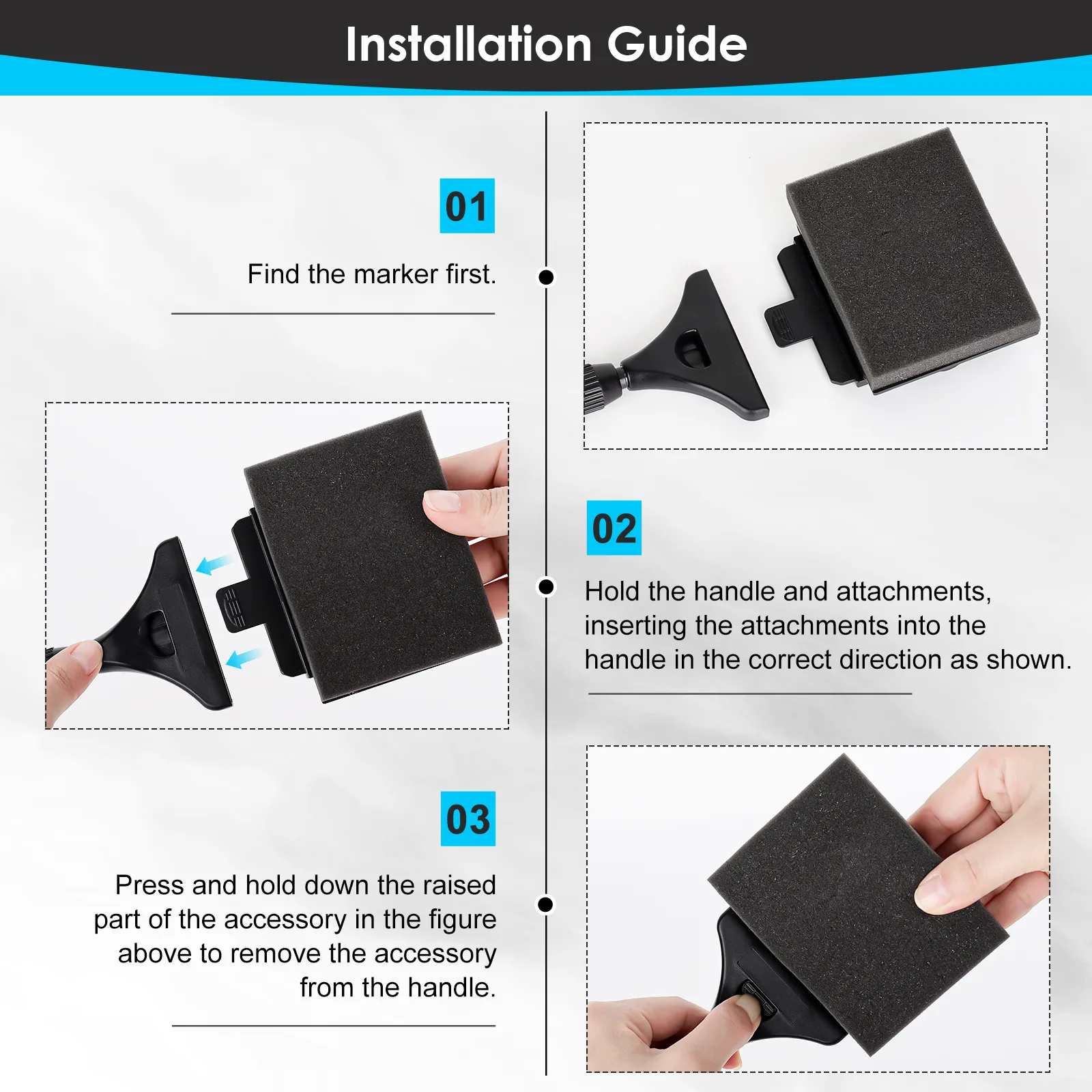 Installation Guide

01

Find the marker first.

02

Hold the handle and attachments, inserting the attachments into the handle in the correct direction as shown.

03

Press and hold down the raised part of the accessory in the figure above to remove the accessory from the handle.