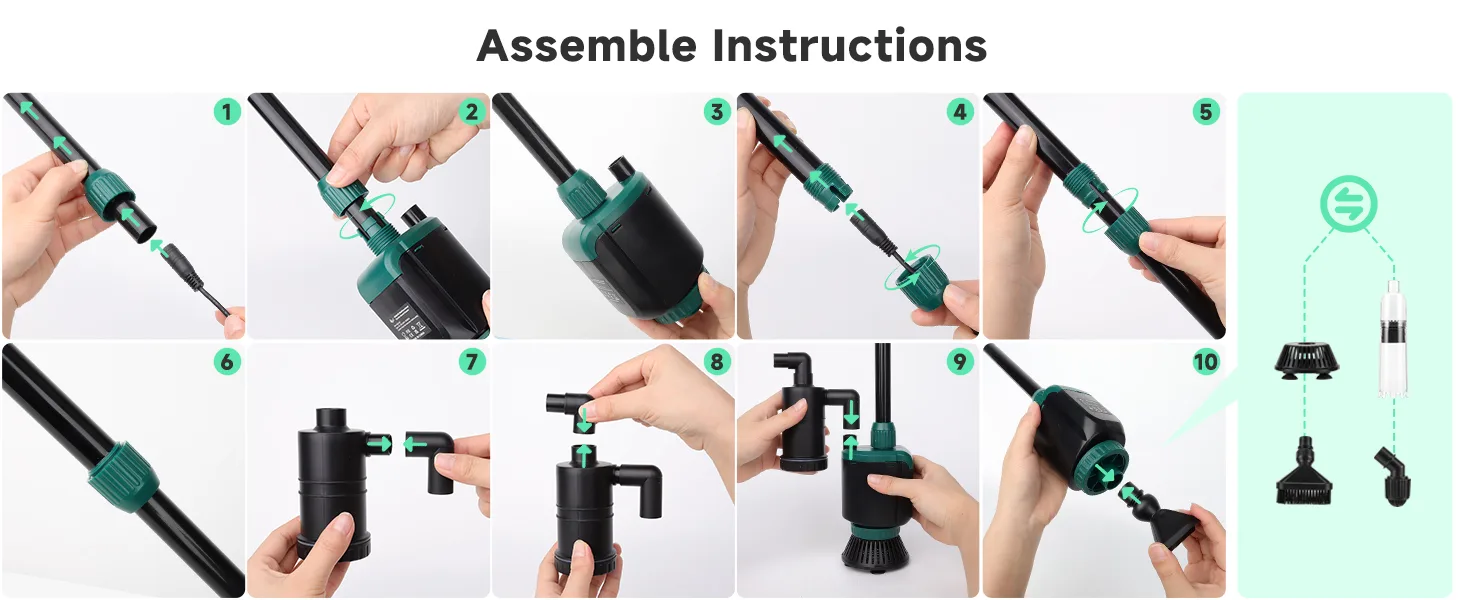 Assemble Instructions

1

2

3

4

5

6

7

8

9

10