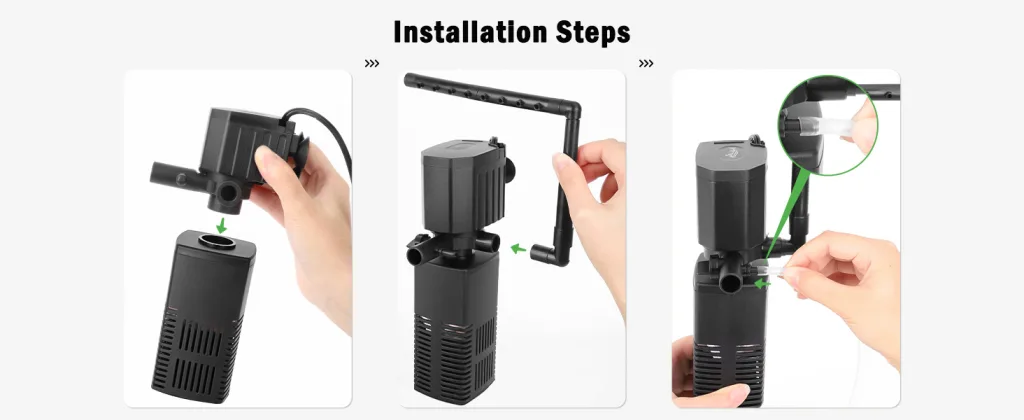 Installation Steps

»»

»»