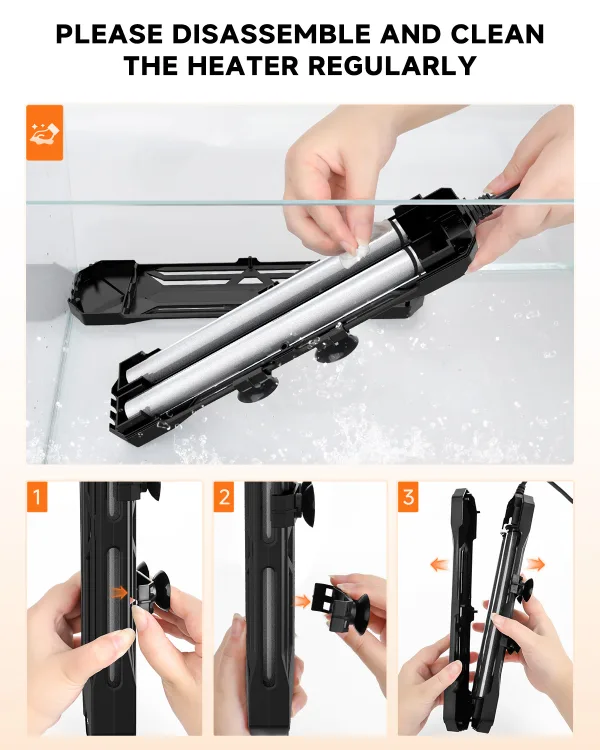 PLEASE DISASSEMBLE AND CLEAN THE HEATER REGULARLY

1

2

3