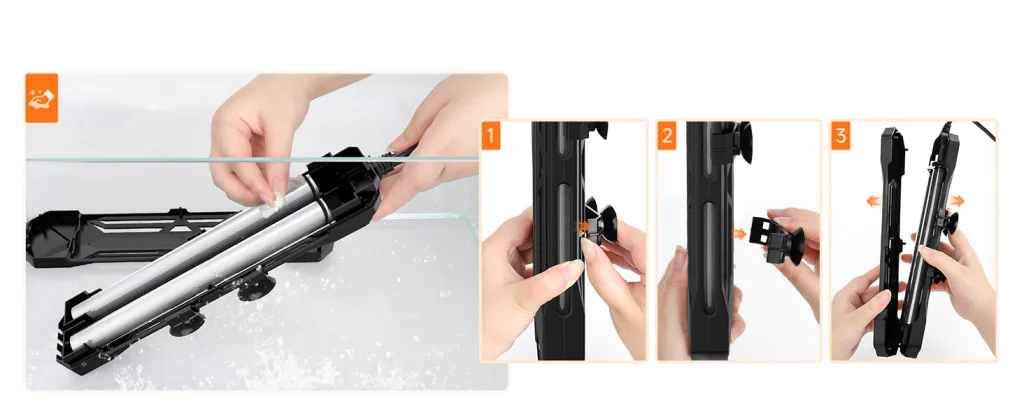 1

2

3