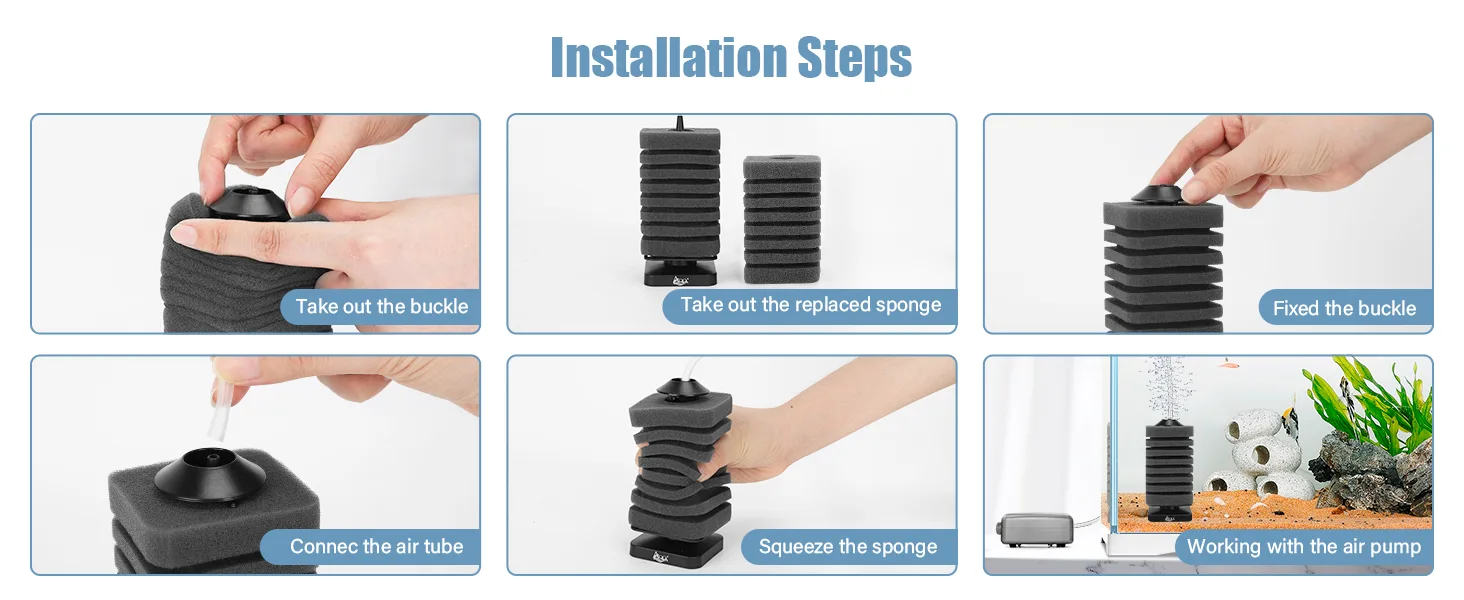 Installation Steps

Take out the buckle

Take out the replaced sponge

Fixed the buckle

Connec the air tube

Squeeze the sponge

Working with the air pump