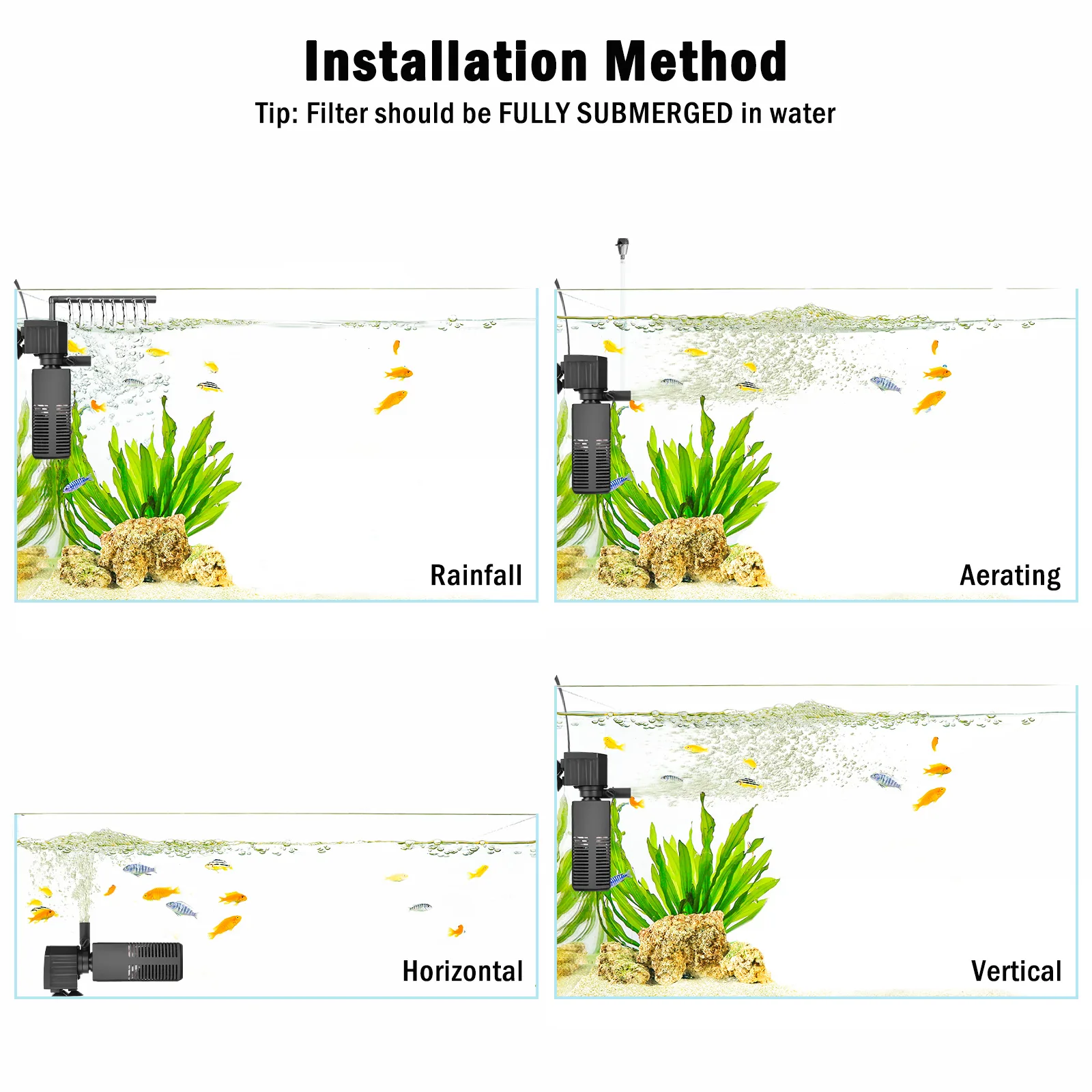 Installation Method
Tip: Filter should be FULLY SUBMERGED in water

Rainfall

Aerating

Horizontal

Vertical