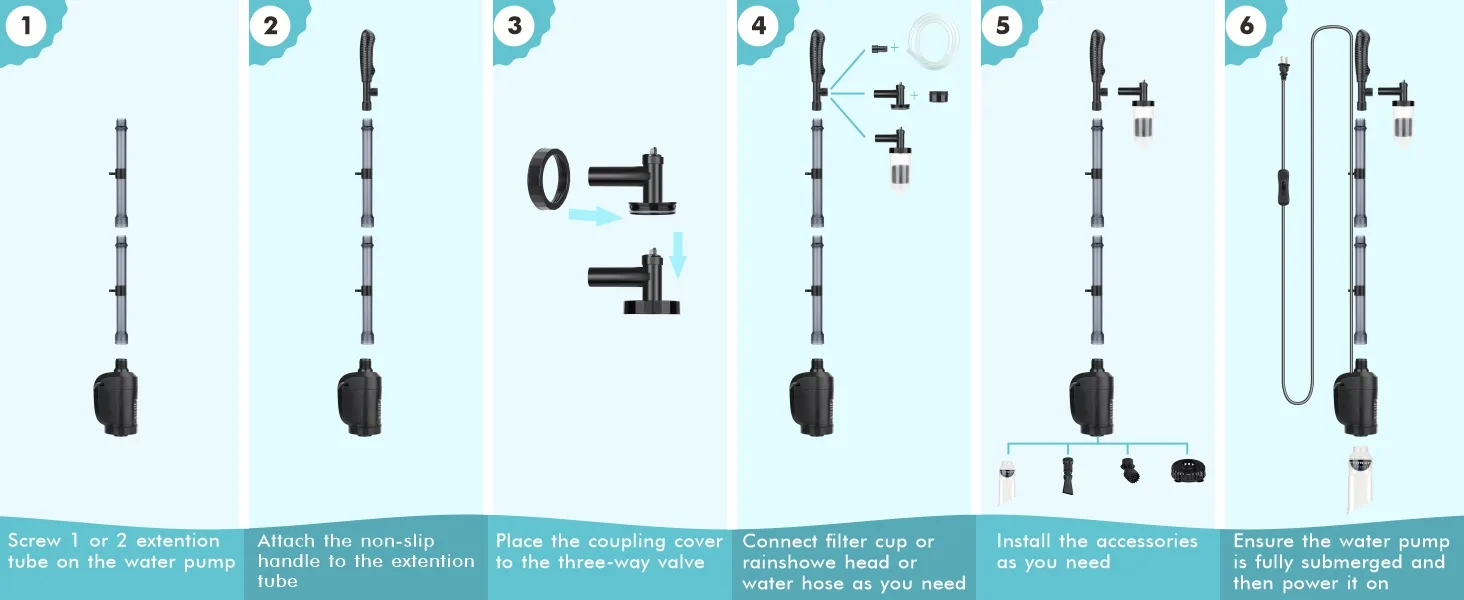 1

Screw 1 or 2 extention tube on the water pump

2

Attach the non-slip handle to the extention tube

3

Place the coupling cover to the three-way valve

4

Connect filter cup or rainshowe head or water hose as you need

5

Install the accessories as you need

6

Ensure the water pump is fully submerged and then power it on