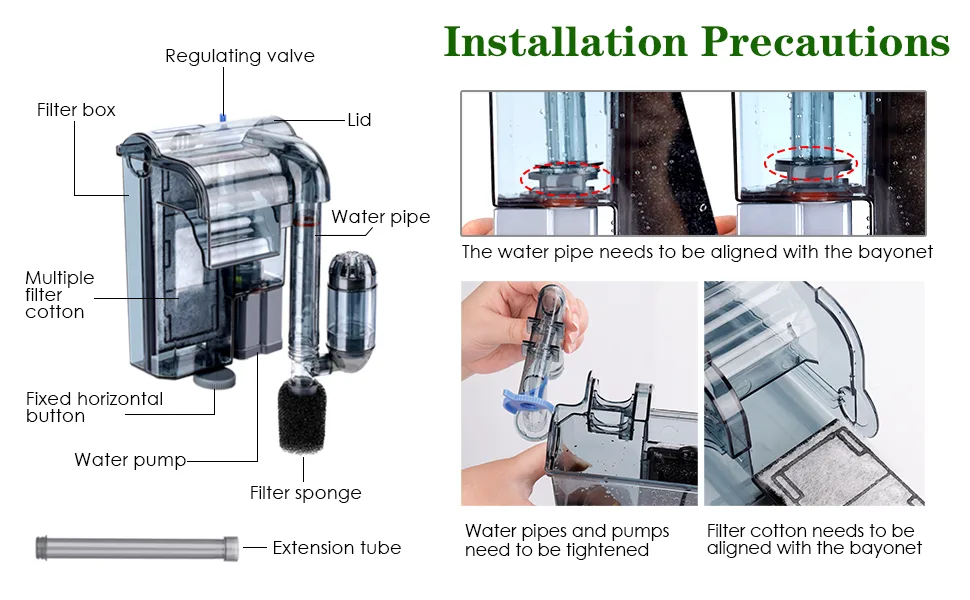 Regulating valve

Filter box

Lid

Water pipe

Multiple filter cotton

Fixed horizontal button

Water pump

Filter sponge

Extension tube

Installation Precautions

The water pipe needs to be aligned with the bayonet

Water pipes and pumps need to be tightened

Filter cotton needs to be aligned with the bayonet