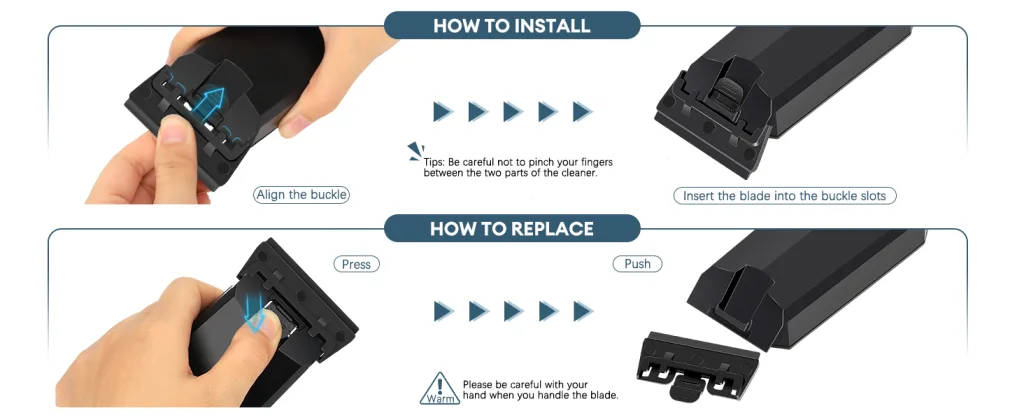 HOW TO INSTALL

Tips: Be careful not to pinch your fingers between the two parts of the cleaner.

Align the buckle

Insert the blade into the buckle slots

HOW TO REPLACE

Press

Push

Warm

Please be careful with your hand when you handle the blade.