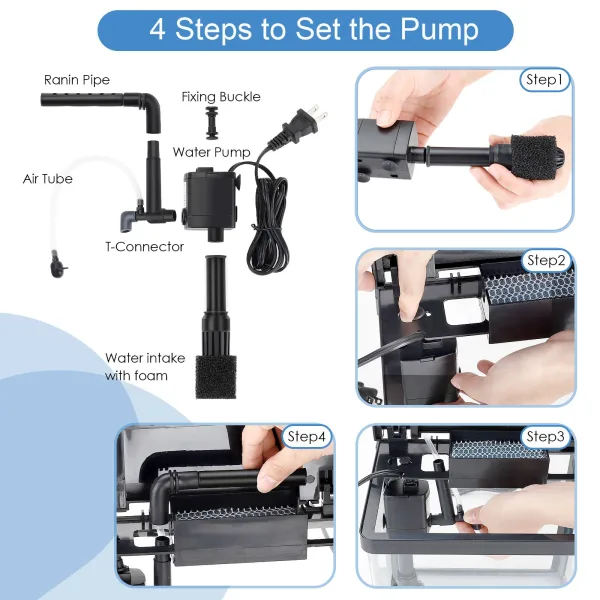 4 Steps to Set the Pump

Ranin Pipe

Fixing Buckle

Water Pump

Air Tube

T-Connector

Water intake with foam

Step1

Step2

Step4

Step3