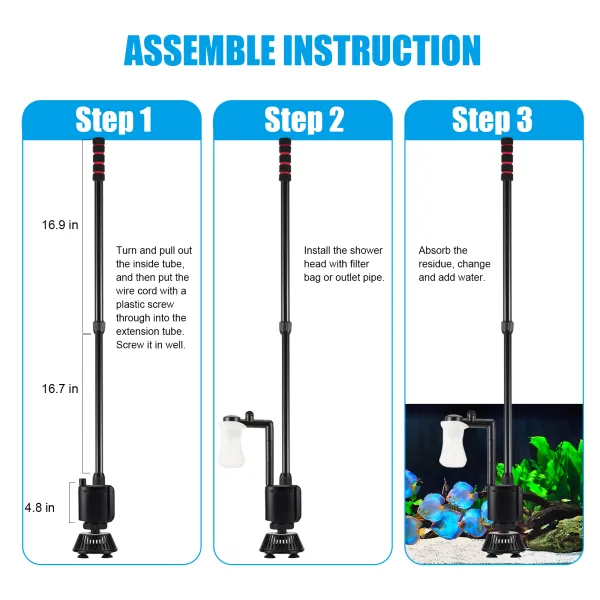 ASSEMBLE INSTRUCTION

Step 1

16.9 in

16.7 in

4.8 in

Turn and pull out the inside tube, and then put the wire cord with a plastic screw through into the extension tube. Screw it in well.

Step 2

Install the shower head with filter bag or outlet pipe.

Step 3

Absorb the residue, change and add water.