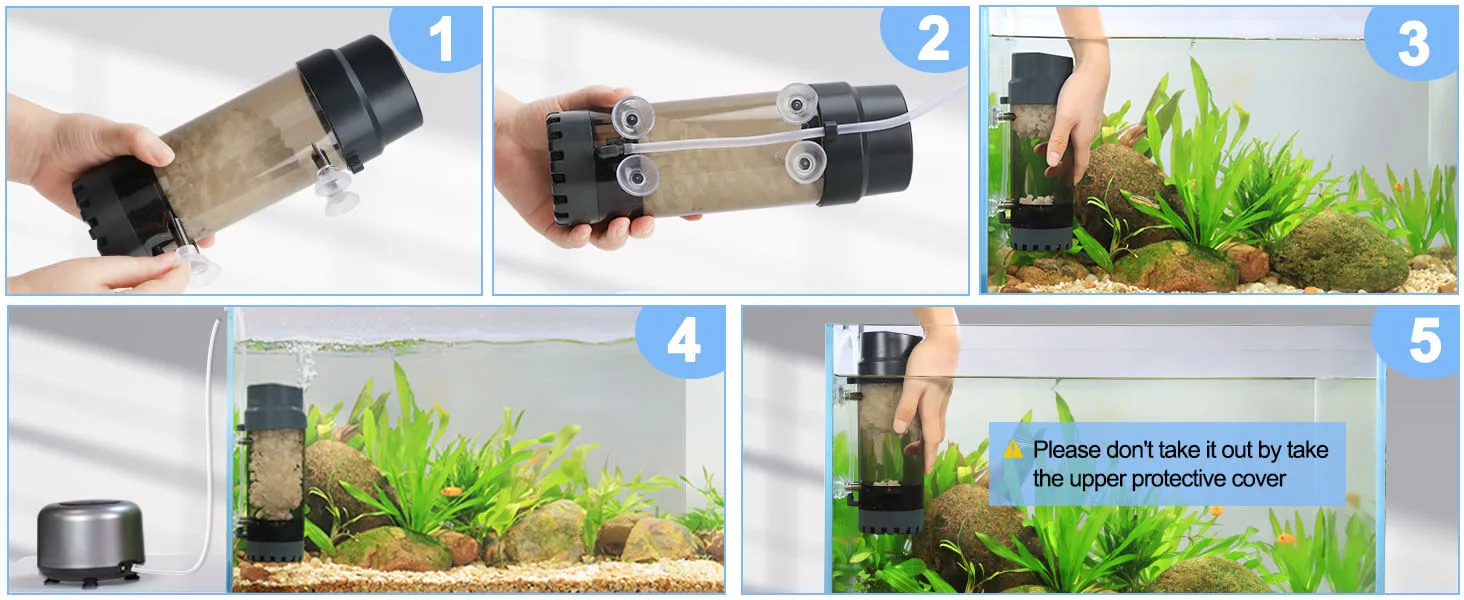 1

2

3

4

5

Please don't take it out by take the upper protective cover