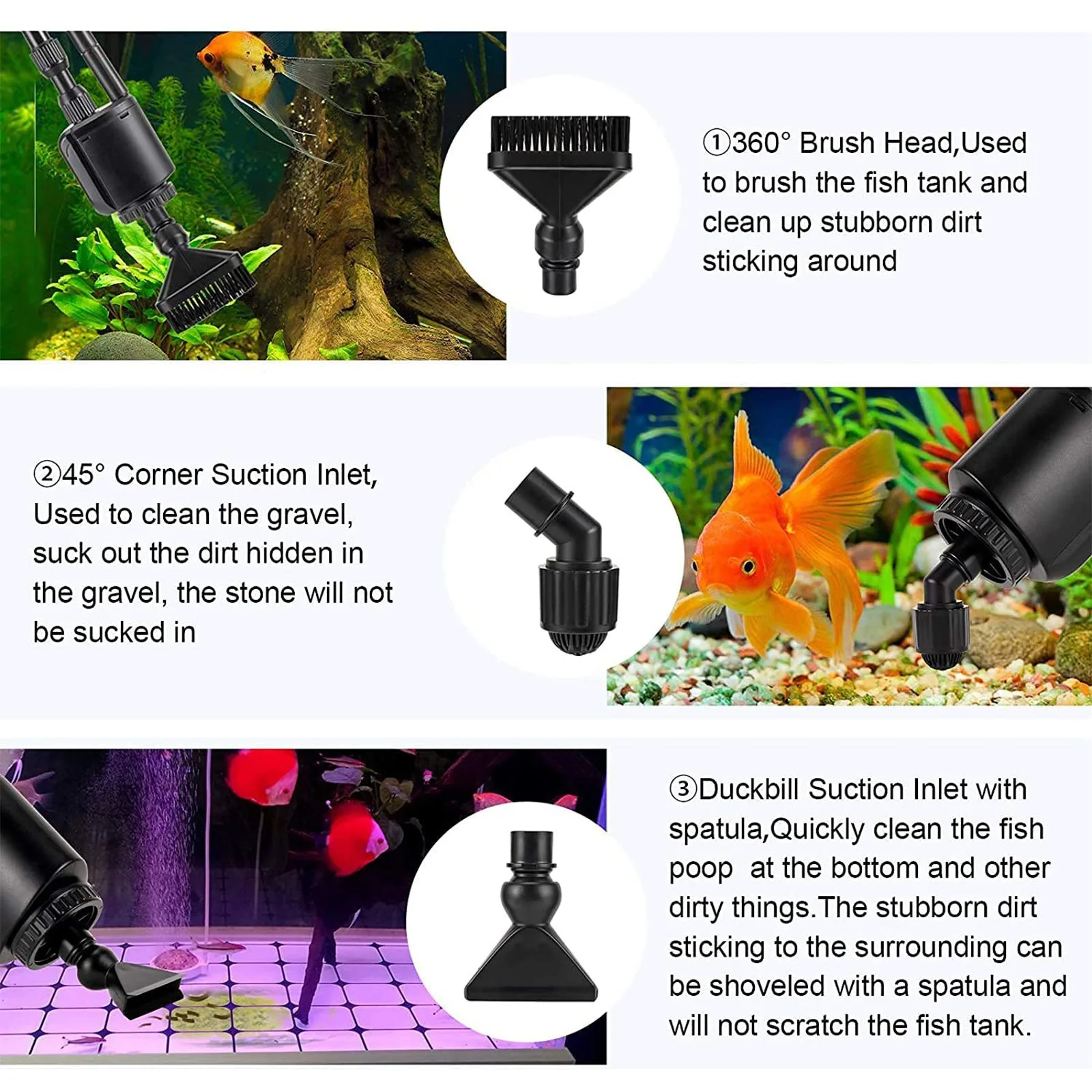 ①360° Brush Head,Used to brush the fish tank and clean up stubborn dirt sticking around

②45° Corner Suction Inlet, Used to clean the gravel, suck out the dirt hidden in the gravel, the stone will not be sucked in

③Duckbill Suction Inlet with spatula,Quickly clean the fish poop  at the bottom and other dirty things.The stubborn dirt sticking to the surrounding can be shoveled with a spatula and will not scratch the fish tank.